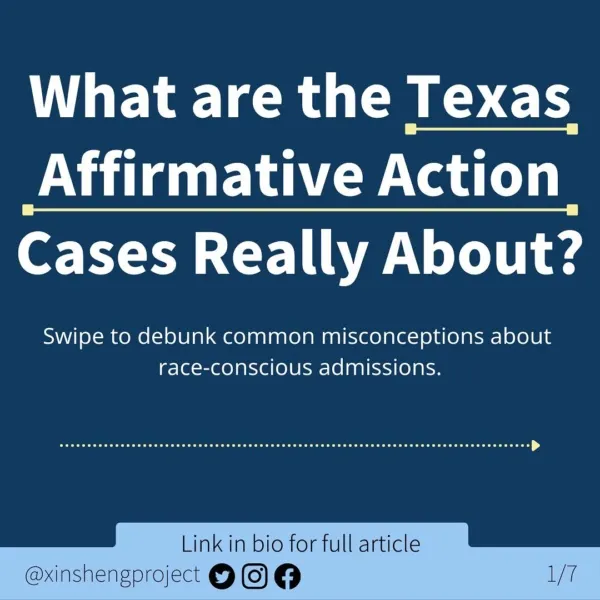 What are the Texas Affirmative Action Cases Really About?

Swipe to debunk common misconceptions about race-conscious admissions.

Link in bio for full article

@xinshengproject

1/7